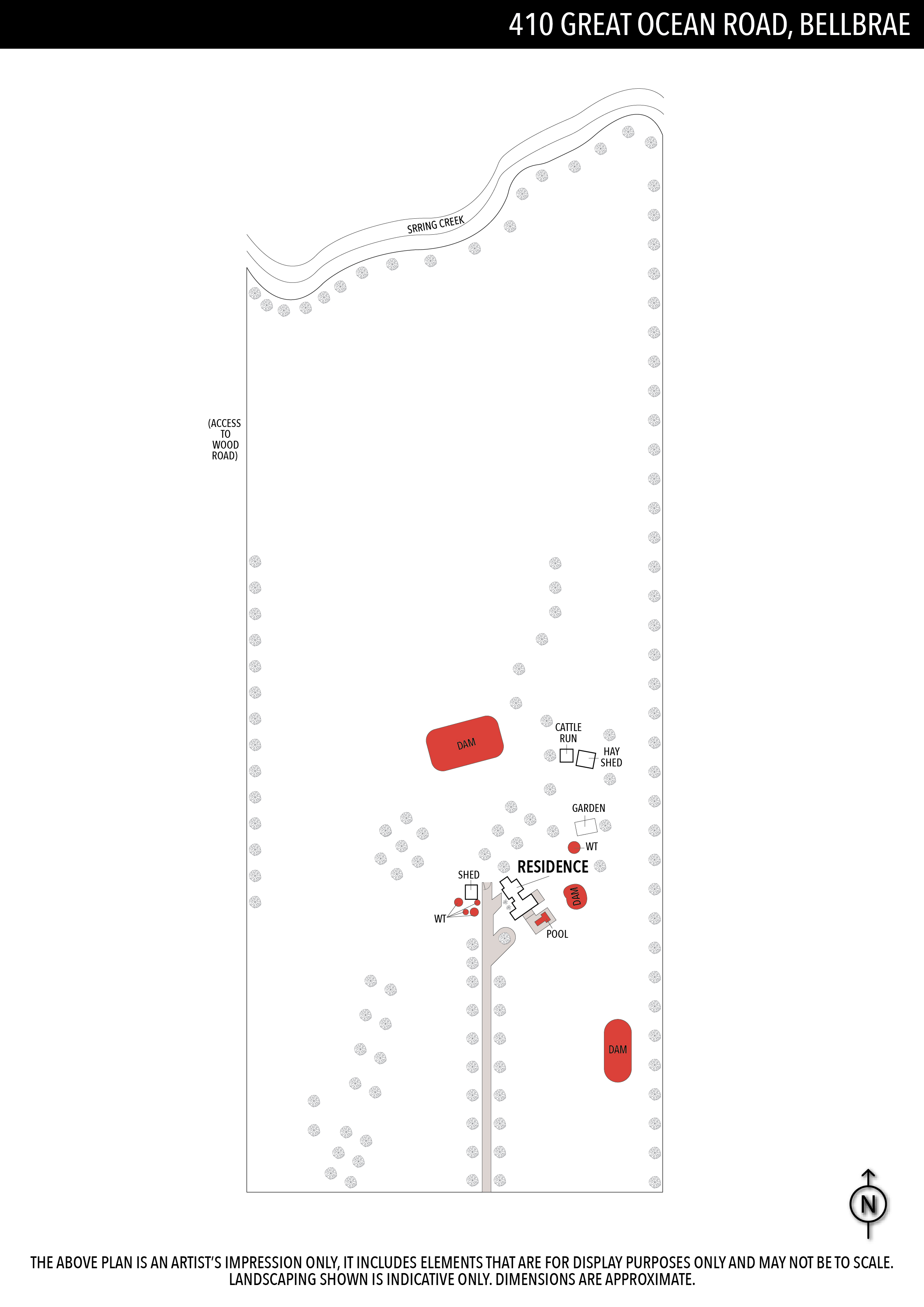 410 GREAT OCEAN ROAD, BELLBRAE

SRRING CREEK

(ACCESS TO WOOD ROAD)

DAM

CATTLE RUN

HAY SHED

GARDEN

WT

RESIDENCE

SHED

DAM

WT

POOL

DAM

N

THE ABOVE PLAN IS AN ARTIST'S IMPRESSION ONLY, IT INCLUDES ELEMENTS THAT ARE FOR DISPLAY PURPOSES ONLY AND MAY NOT BE TO SCALE. LANDSCAPING SHOWN IS INDICATIVE ONLY. DIMENSIONS ARE APPROXIMATE.